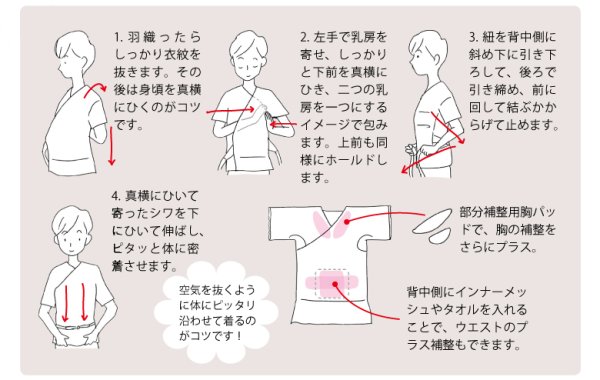 1. 羽織ったらしっかり衣紋を抜きます。その後は身頃を真横にひくのがコツです。

2. 左手で乳房を寄せ、しっかりと下前を真横にひき、二つの乳房を一つにするイメージで包みます。上前も同様にホールドします。

3. 紐を背中側に斜め下に引き下ろして、後ろで引き締め、前に回して結ぶかからげて止めます。

4. 真横にひいて寄ったシワを下にひいて伸ばし、ピタッと体に密着させます。

空気を抜くように体にピッタリ沿わせて着るのがコツです！

部分補整用胸パッドで、胸の補整をさらにプラス。

背中側にインナーメッシュやタオルを入れることで、ウエストのプラス補整もできます。